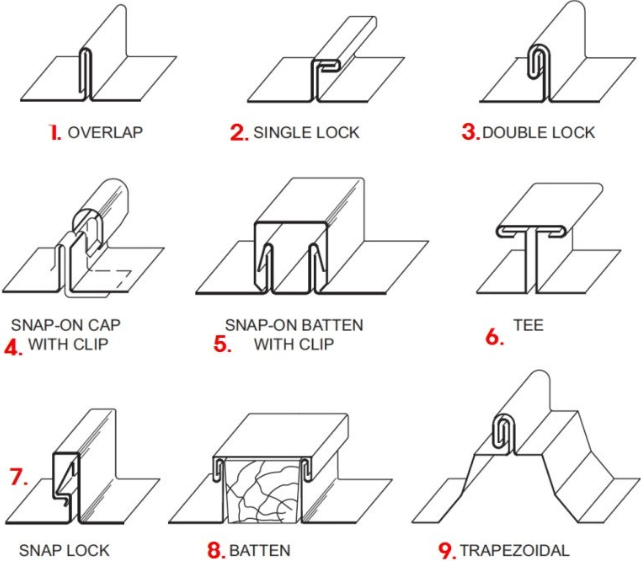 1. OVERLAP

2. SINGLE LOCK

3. DOUBLE LOCK

4. SNAP-ON CAP WITH CLIP

5. SNAP-ON BATTEN WITH CLIP

6. TEE

7. SNAP LOCK

8. BATTEN

9. TRAPEZOIDAL