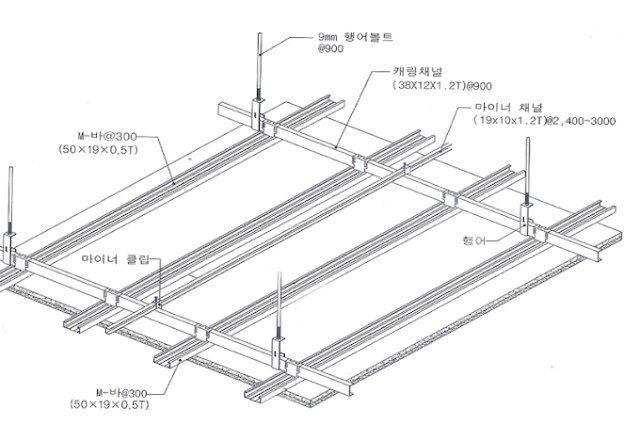 9mm 행어볼트
@900

캐링채널
(38X12X1.2T)@900

마이너 채널
(19x10x1.2T)@2,400~3000

M-바@300
(50×19×0.5T)

행어

마이너 클립

M-바@300
(50×19×0.5T)